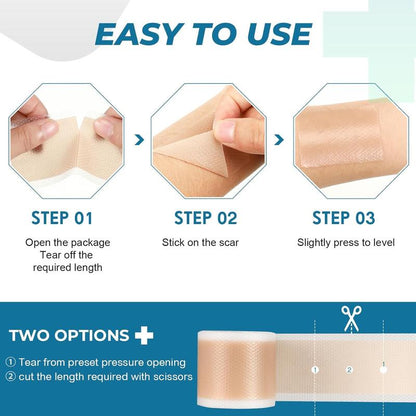 EASY TO USE

STEP 01
Open the package
Tear off the
required length

STEP 02
Stick on the scar

STEP 03
Slightly press to level

TWO OPTIONS

① Tear from preset pressure opening
② cut the length required with scissors

1 2 1